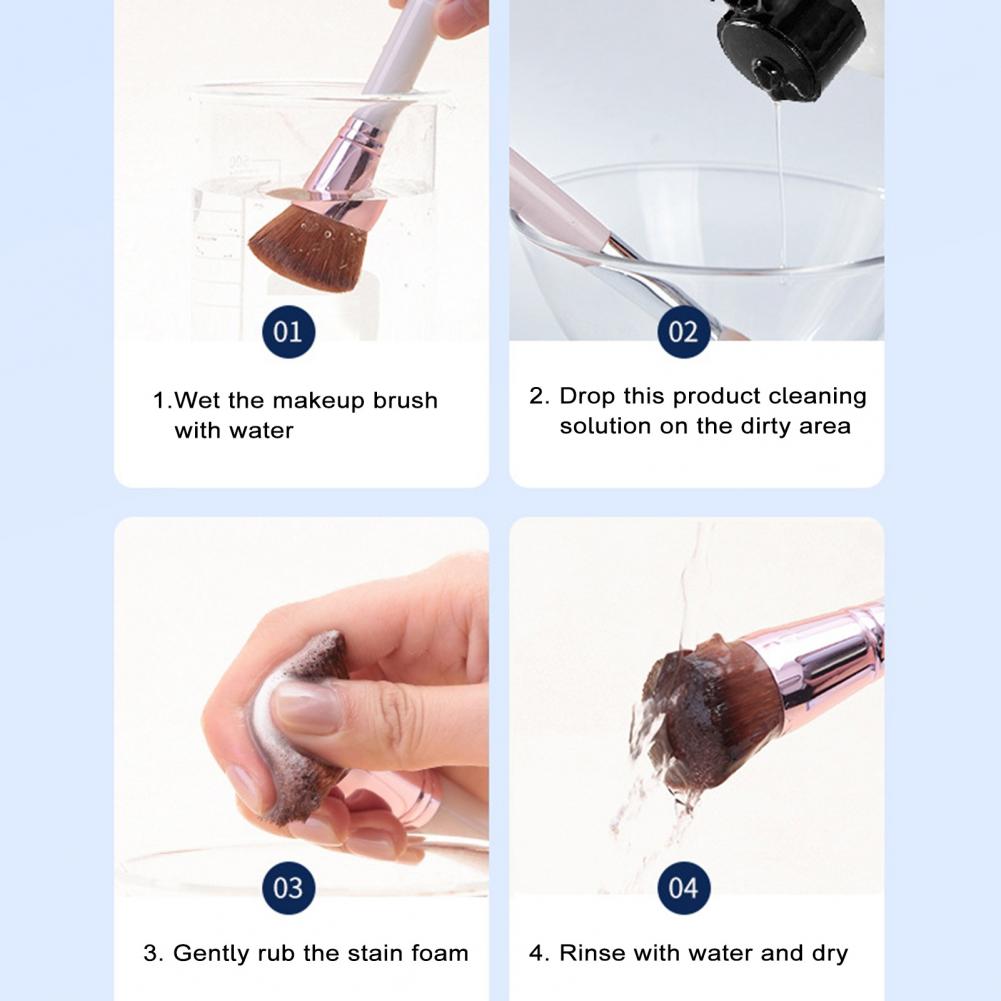 01

1.Wet the makeup brush with water

02

2. Drop this product cleaning solution on the dirty area

03

3. Gently rub the stain foam

04

4. Rinse with water and dry